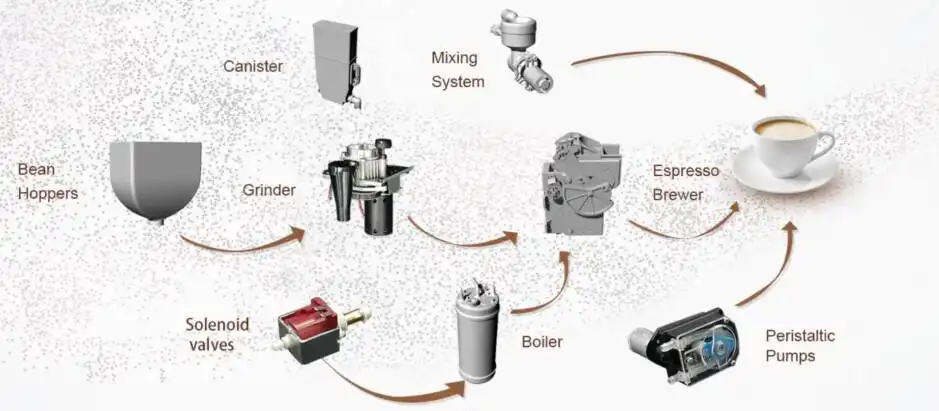 Canister

Mixing System

Bean Hoppers

Grinder

Espresso Brewer

Solenoid valves

Boiler

Peristaltic Pumps